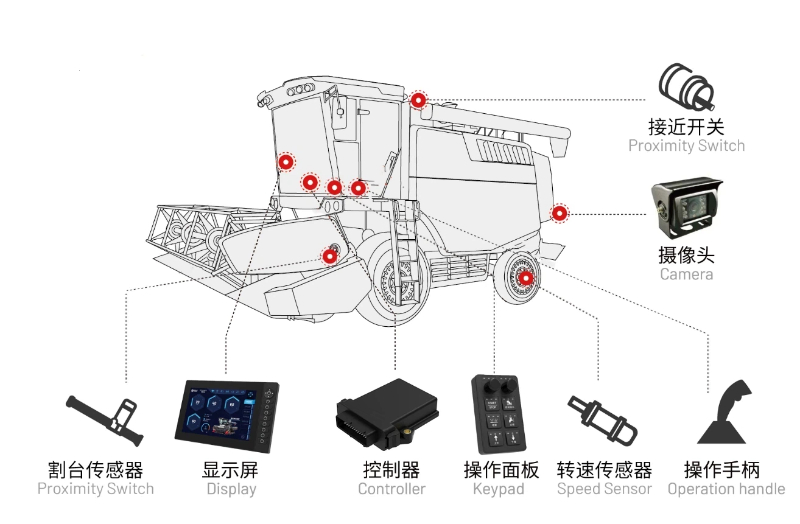 接近开关
Proximity Switch

摄像头
Camera

割台传感器
Proximity Switch

显示屏
Display

控制器
Controller

操作面板
Keypad

转速传感器
Speed Sensor

操作手柄
Operation handle